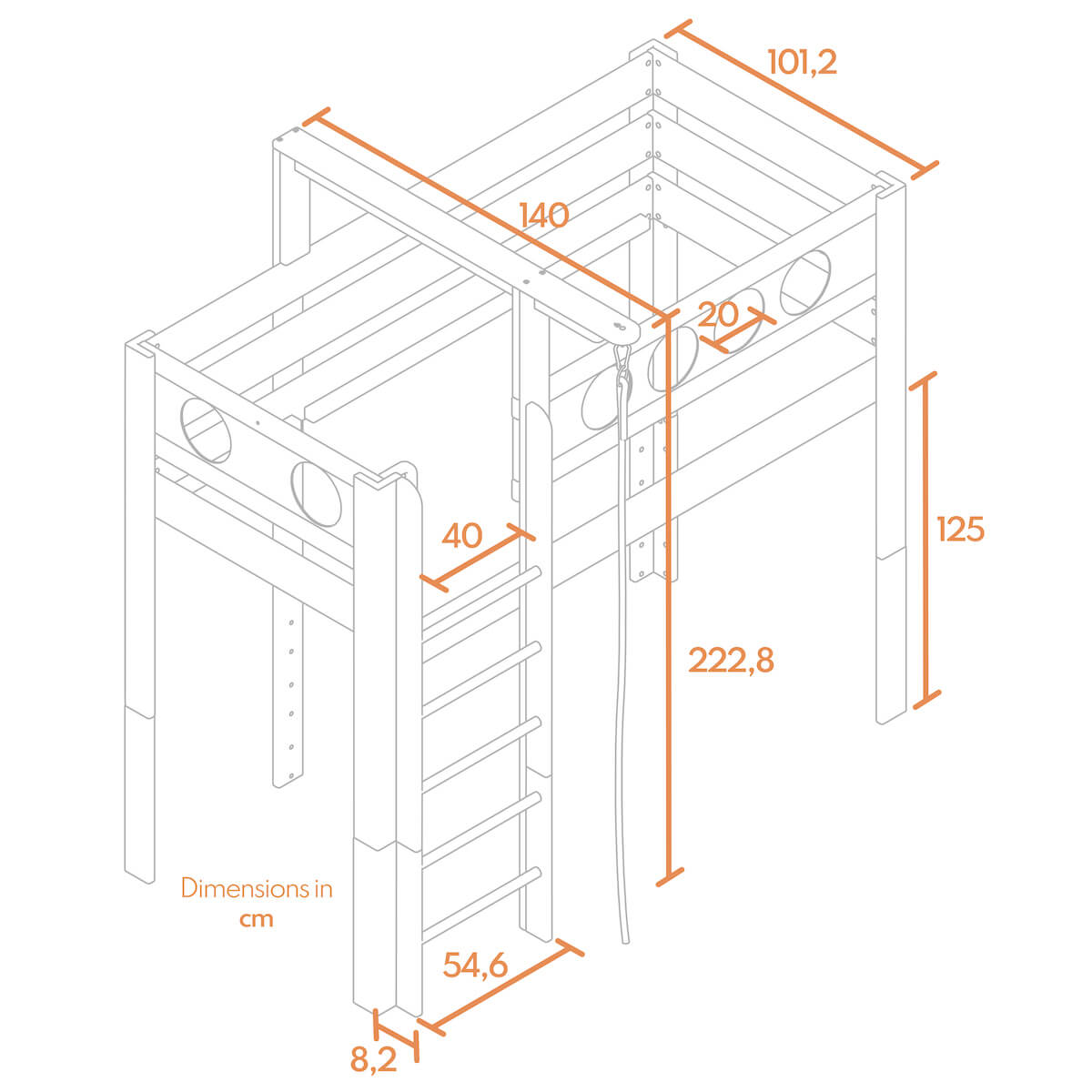 101,2

140

20

125

40

222,8

Dimensions in cm

54,6

8,2